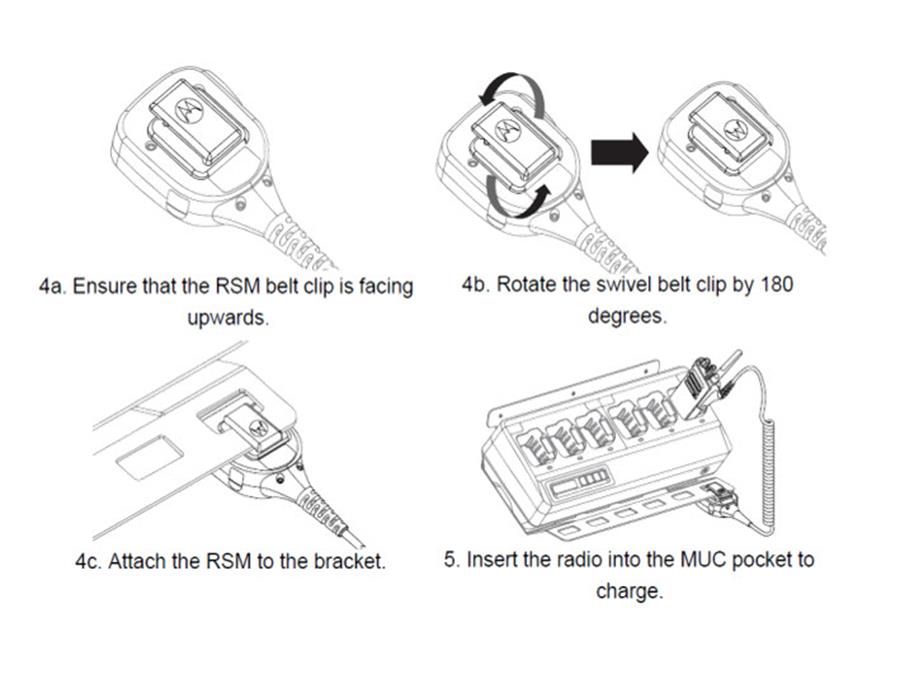 4a. Ensure that the RSM belt clip is facing upwards.

4b. Rotate the swivel belt clip by 180 degrees.

4c. Attach the RSM to the bracket.

5. Insert the radio into the MUC pocket to charge.